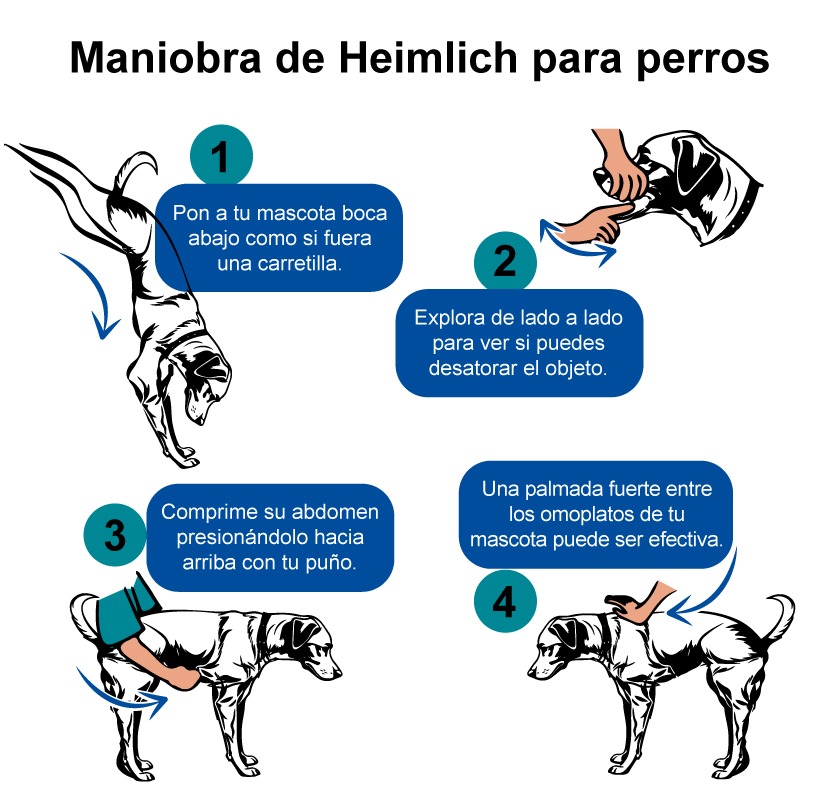 Maniobra de Heimlich para perros

1

Pon a tu mascota boca abajo como si fuera una carretilla.

2

Explora de lado a lado para ver si puedes desatorar el objeto.

3

Comprime su abdomen presionándolo hacia arriba con tu puño.

Una palmada fuerte entre los omoplatos de tu mascota puede ser efectiva.

4